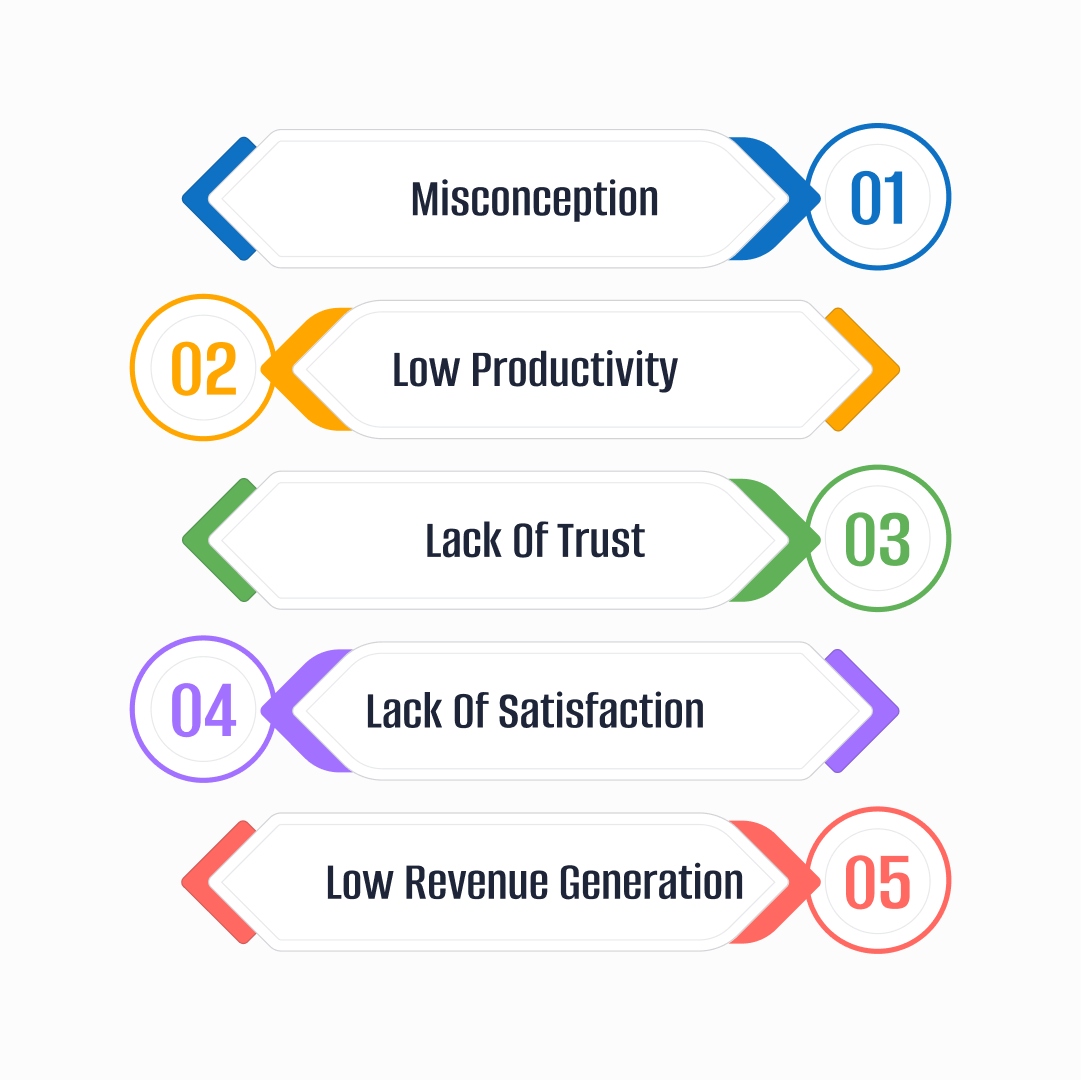 Misconception 01

02 Low Productivity

Lack Of Trust 03

04 Lack Of Satisfaction

Low Revenue Generation 05